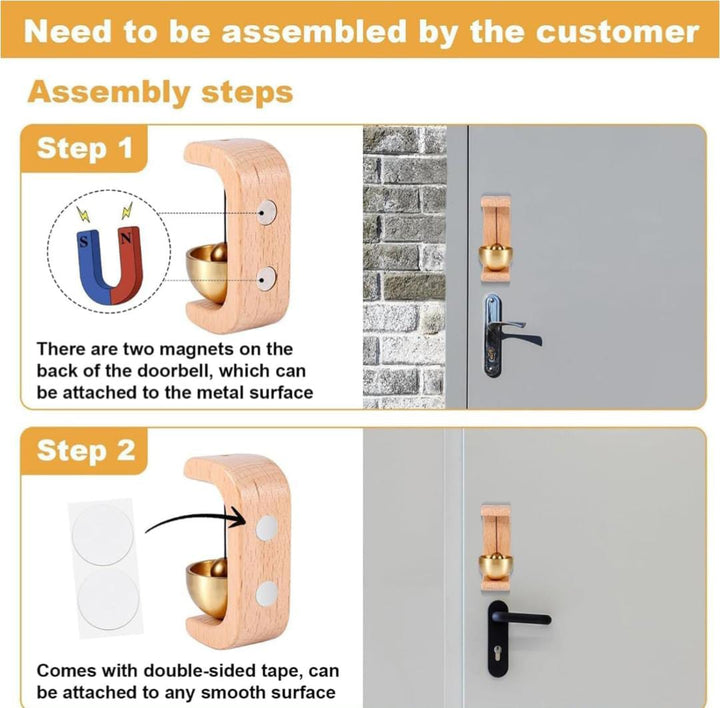 Need to be assembled by the customer

Assembly steps

Step 1

S N

There are two magnets on the back of the doorbell, which can be attached to the metal surface

Step 2

Comes with double-sided tape, can be attached to any smooth surface