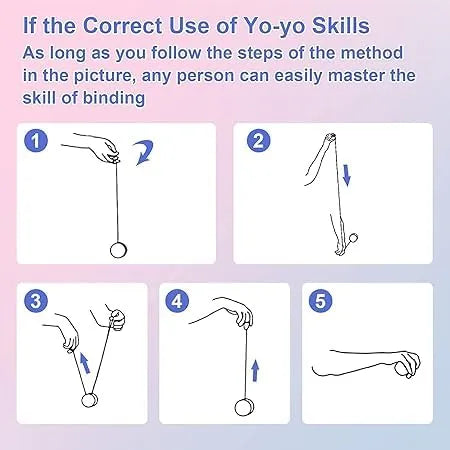 If the Correct Use of Yo-yo Skills
As long as you follow the steps of the method in the picture, any person can easily master the skill of binding

1

2

3

4

5