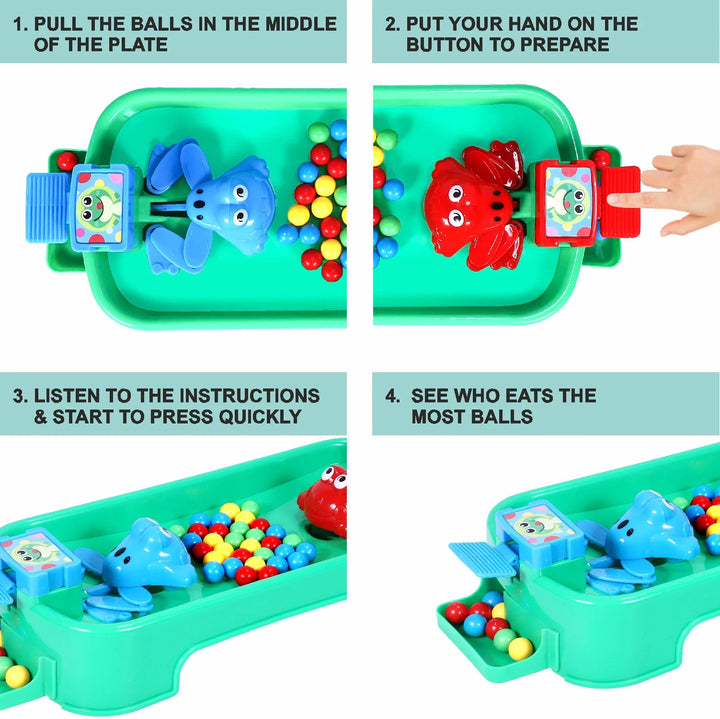 1. PULL THE BALLS IN THE MIDDLE OF THE PLATE

2. PUT YOUR HAND ON THE BUTTON TO PREPARE

3. LISTEN TO THE INSTRUCTIONS & START TO PRESS QUICKLY

4. SEE WHO EATS THE MOST BALLS